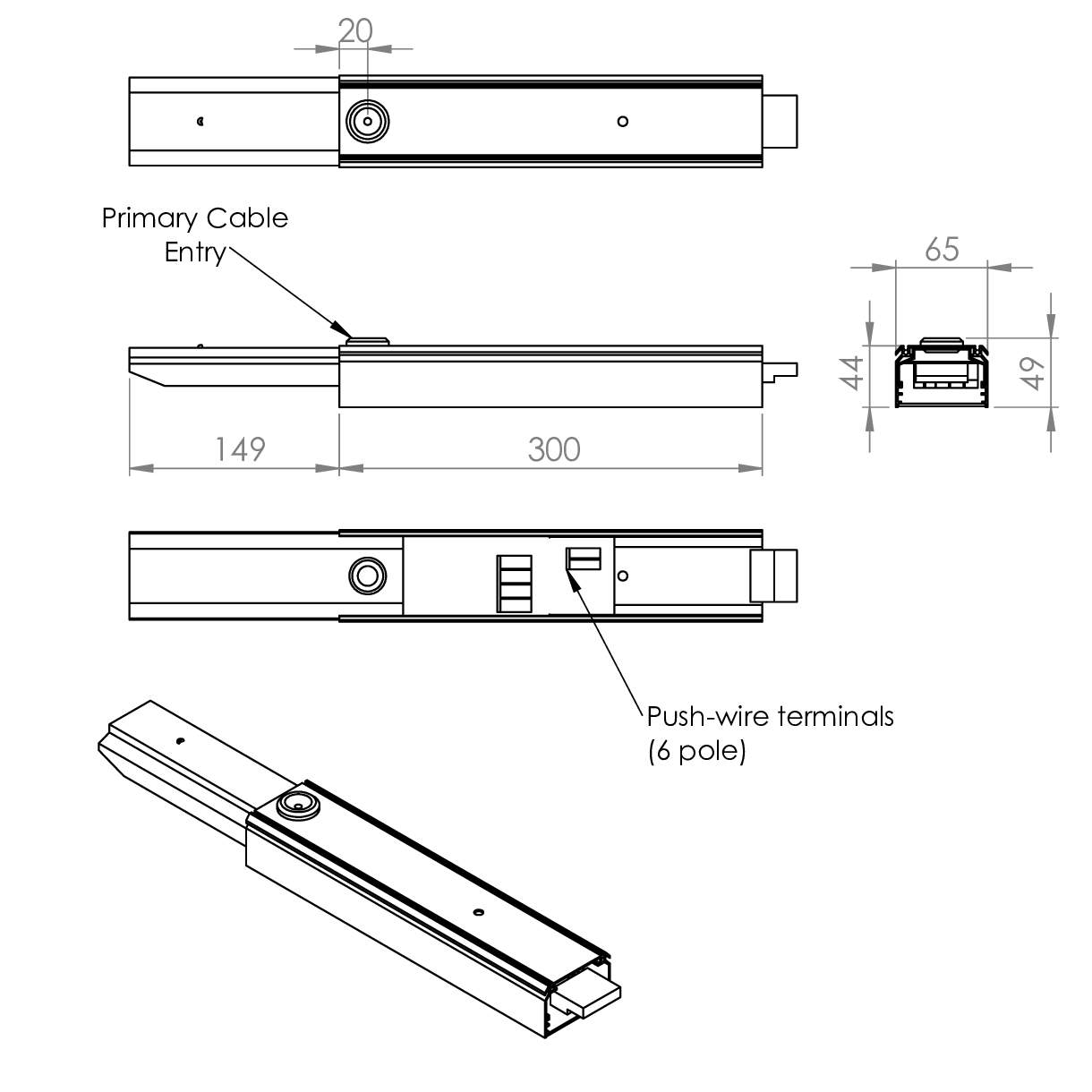 20

Primary Cable Entry

65

44

49

149

300

Push-wire terminals (6 pole)