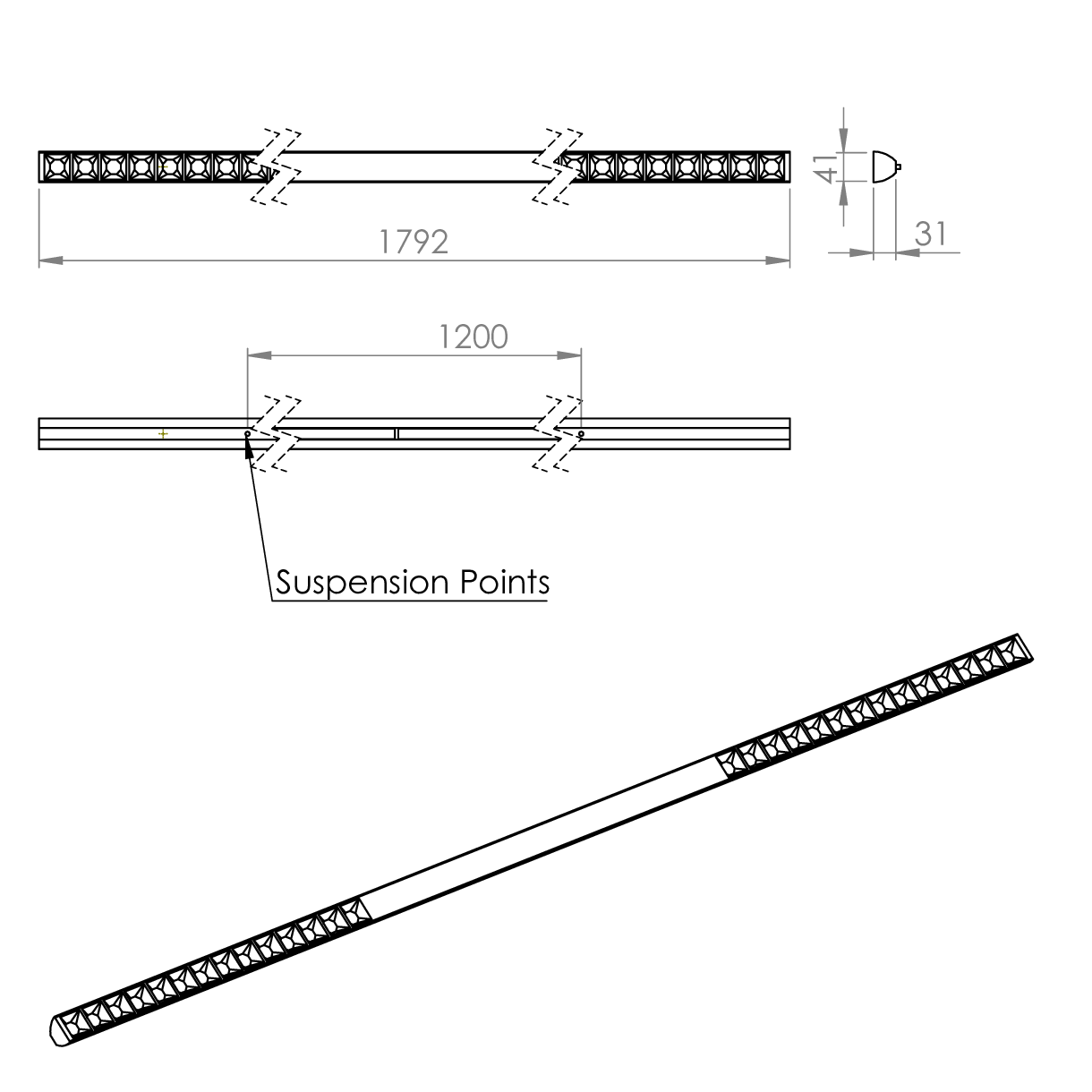 1792

41

31

1200

Suspension Points