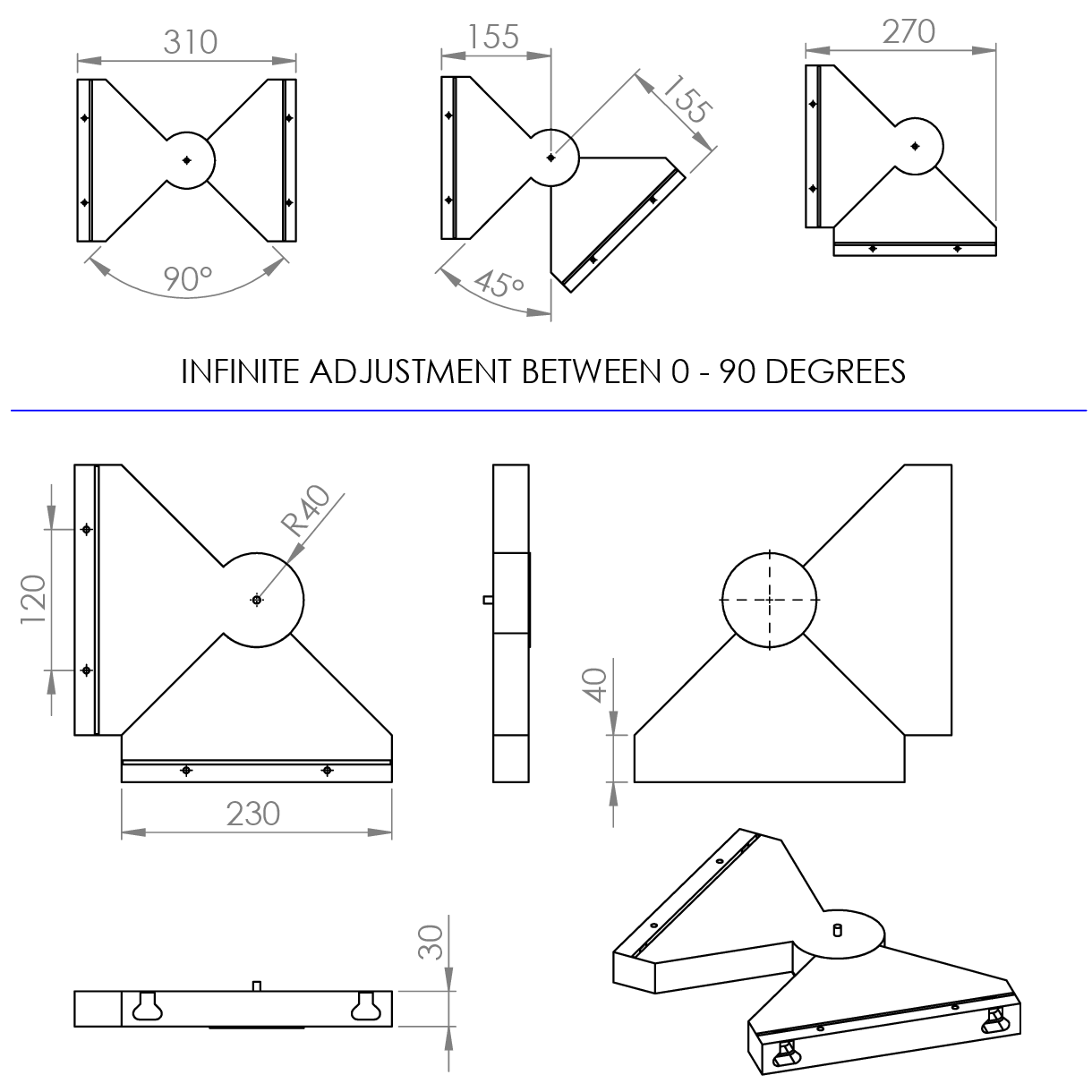 310

90°

155

155

45°

270

INFINITE ADJUSTMENT BETWEEN 0 - 90 DEGREES

120

R40

230

40

30