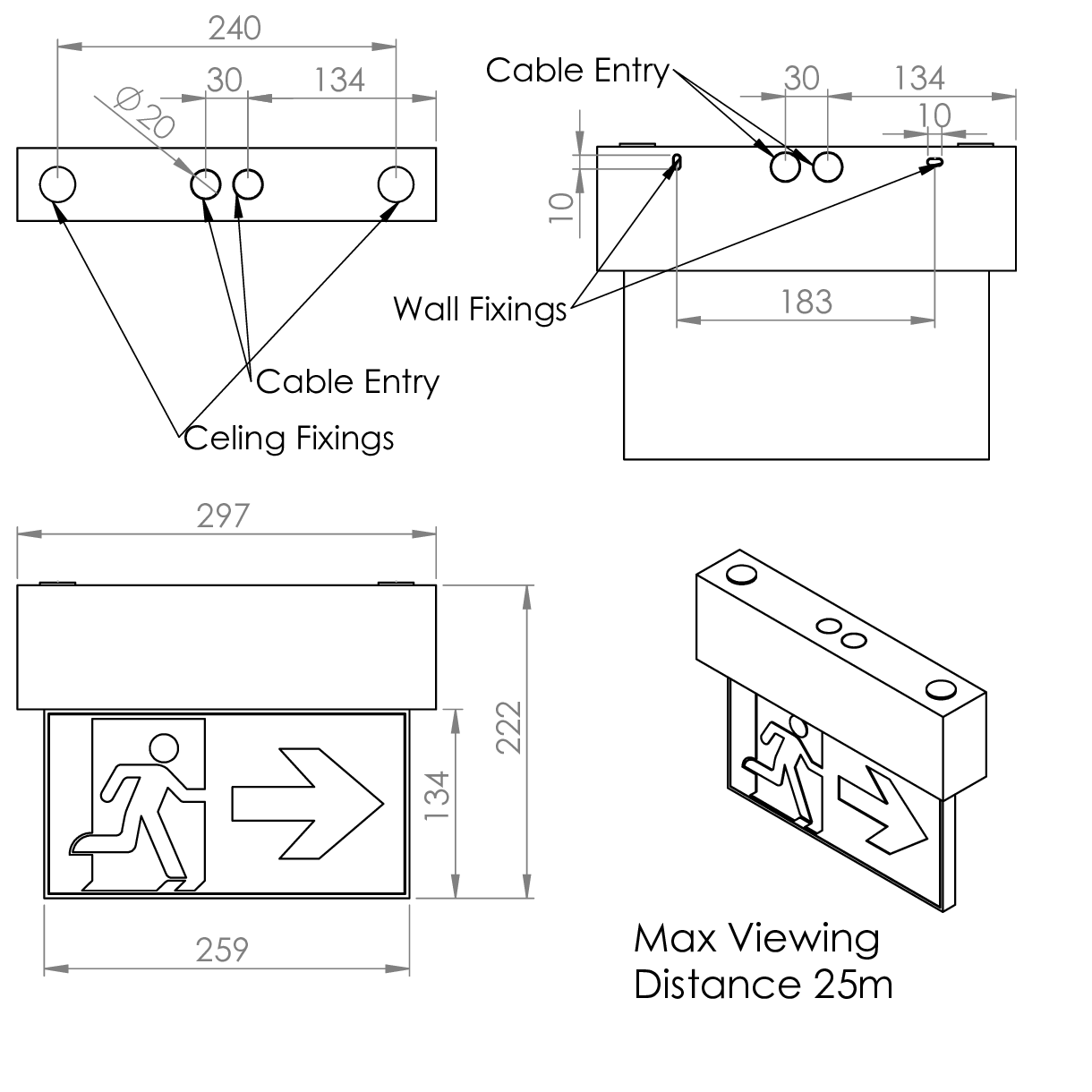 240

30

134

Ø20

Cable Entry

Celing Fixings

Cable Entry

30

134

10

10

Wall Fixings

183

297

222

134

259

Max Viewing Distance 25m