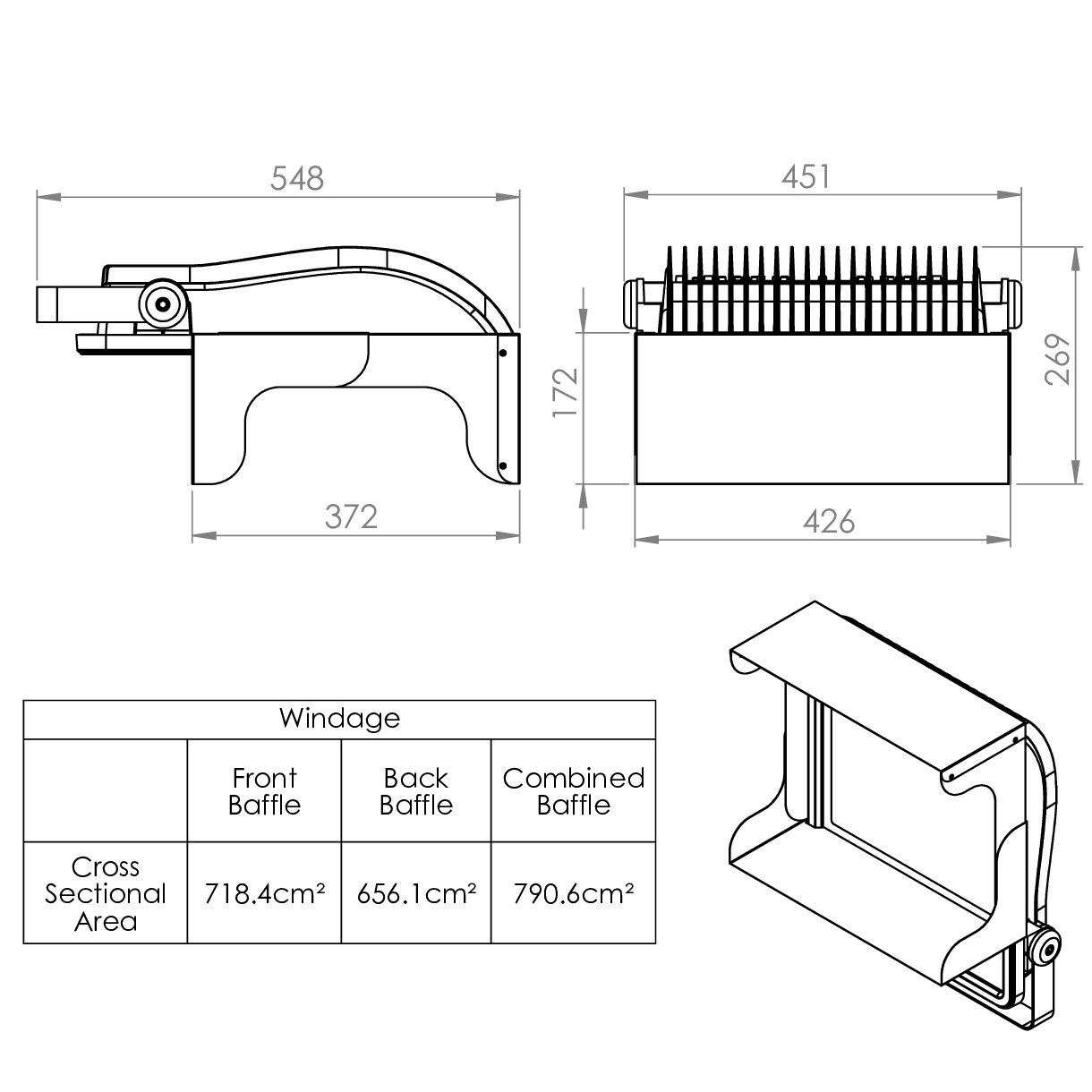 548

451

172

269

372

426

| Windage | | | |
|---|---|---|---|
| | Front Baffle | Back Baffle | Combined Baffle |
| Cross Sectional Area | 718.4cm² | 656.1cm² | 790.6cm² |