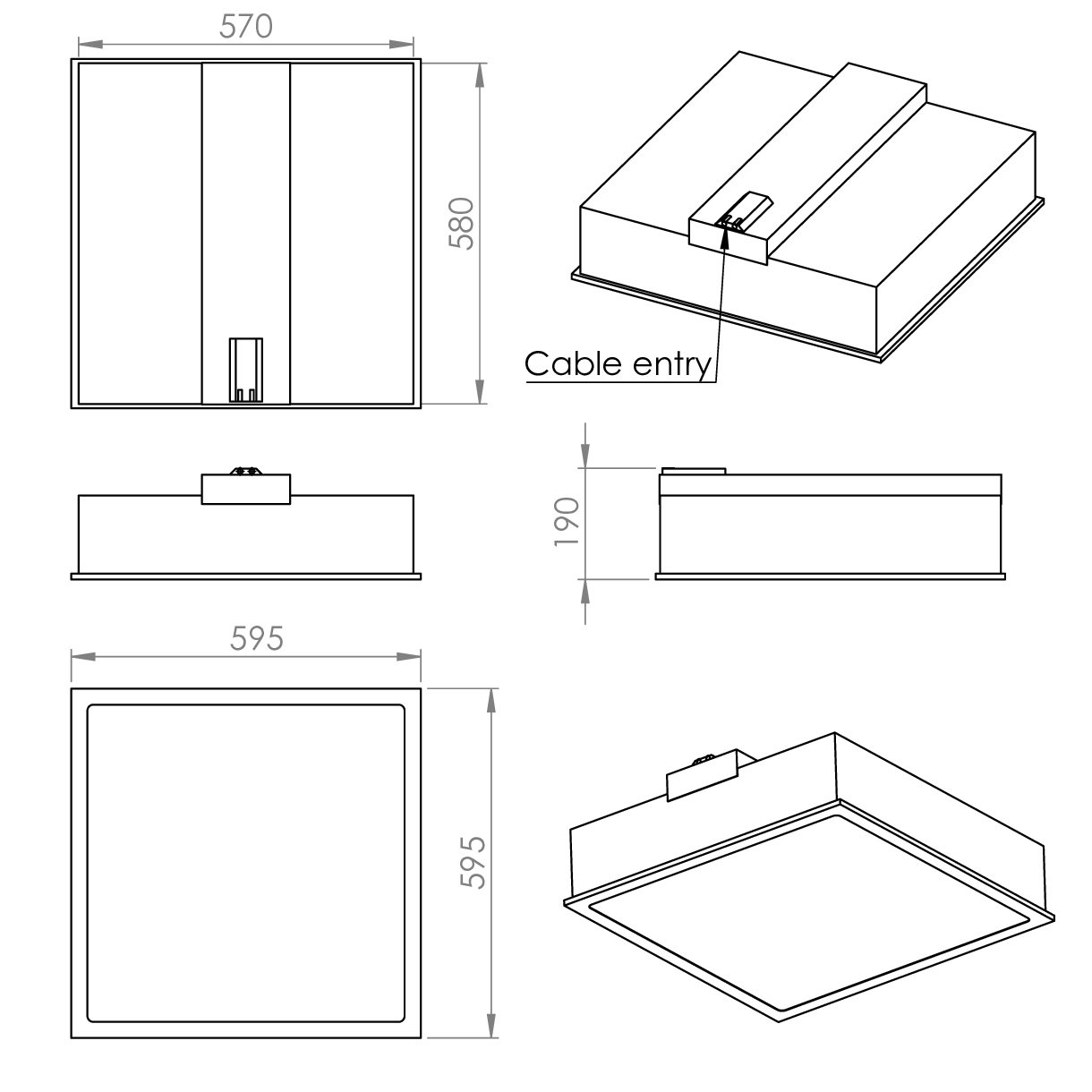 570

580

Cable entry

190

595

595